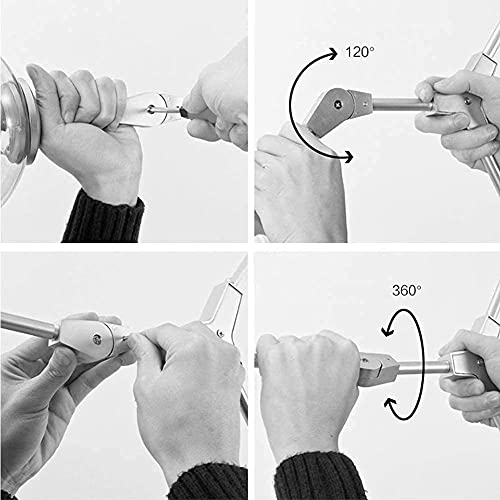 120°

360°