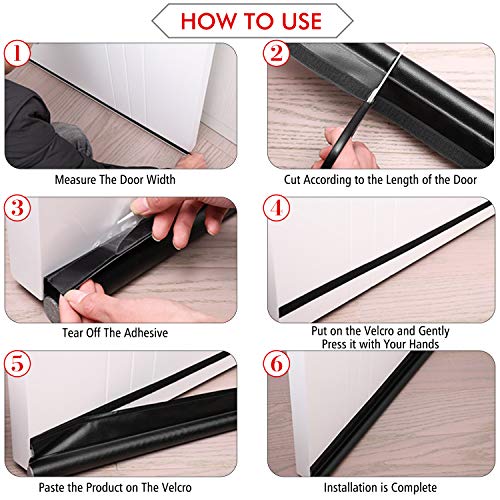 HOW TO USE

1
Measure The Door Width

2
Cut According to the Length of the Door

3
Tear Off The Adhesive

4
Put on the Velcro and Gently Press it with Your Hands

5
Paste the Product on The Velcro

6
Installation is Complete