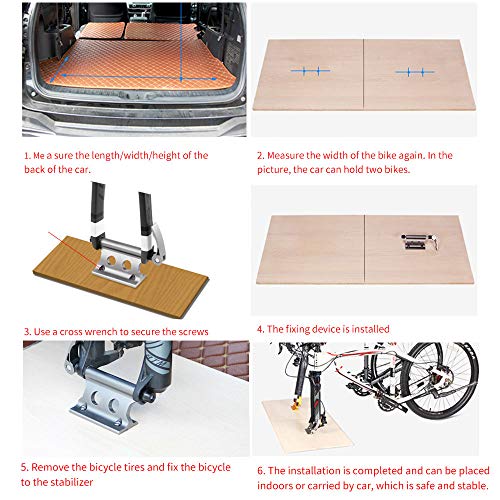 1. Me a sure the length/width/height of the back of the car.

2. Measure the width of the bike again. In the picture, the car can hold two bikes.

3. Use a cross wrench to secure the screws

4. The fixing device is installed

5. Remove the bicycle tires and fix the bicycle to the stabilizer

6. The installation is completed and can be placed indoors or carried by car, which is safe and stable.