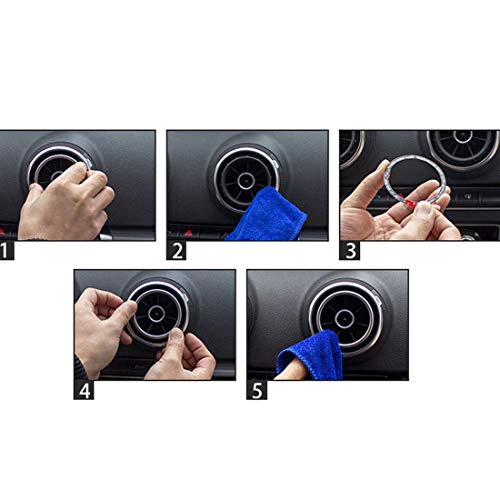 1
2
3
4
5