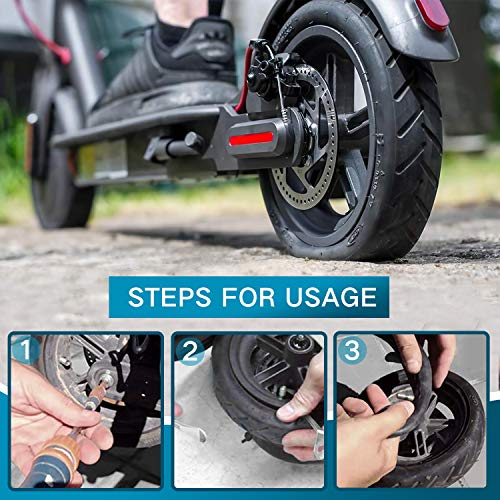 STEPS FOR USAGE

1

2

3