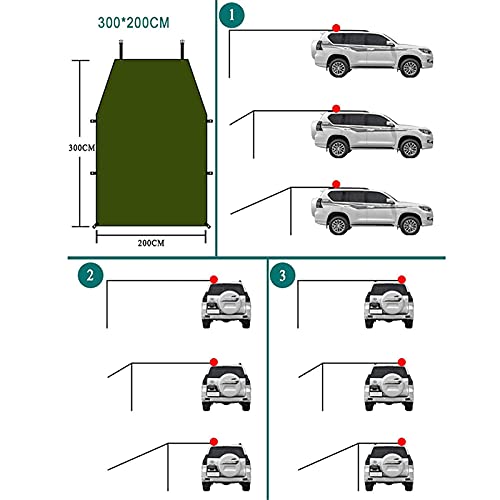 300*200CM

300CM

200CM

1

2

3