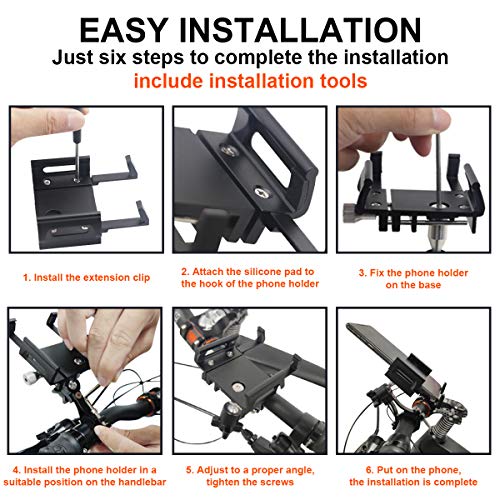 EASY INSTALLATION
Just six steps to complete the installation
include installation tools

1. Install the extension clip

2. Attach the silicone pad to the hook of the phone holder

3. Fix the phone holder on the base

4. Install the phone holder in a suitable position on the handlebar

5. Adjust to a proper angle, tighten the screws

6. Put on the phone, the installation is complete