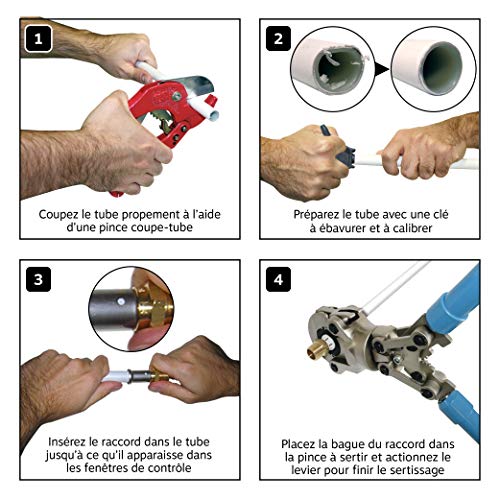 1

Coupez le tube propement à l'aide d'une pince coupe-tube

2

Préparez le tube avec une clé à ébavurer et à calibrer

3

Insérez le raccord dans le tube jusqu'à ce qu'il apparaisse dans les fenêtres de contrôle

4

Placez la bague du raccord dans la pince à sertir et actionnez le levier pour finir le sertissage