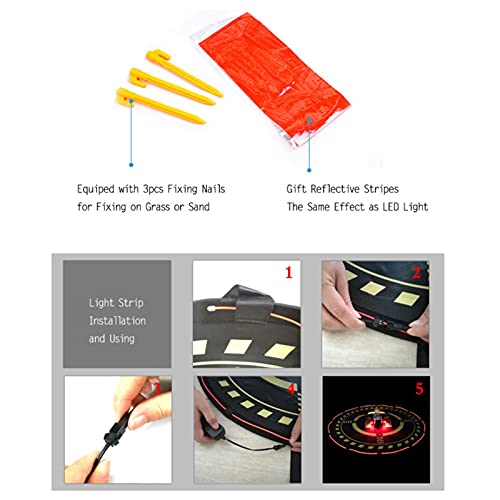 Equiped with 3pcs Fixing Nails
for Fixing on Grass or Sand

Gift Reflective Stripes
The Same Effect as LED Light

Light Strip
Installation
and Using

1

2

3

4

5