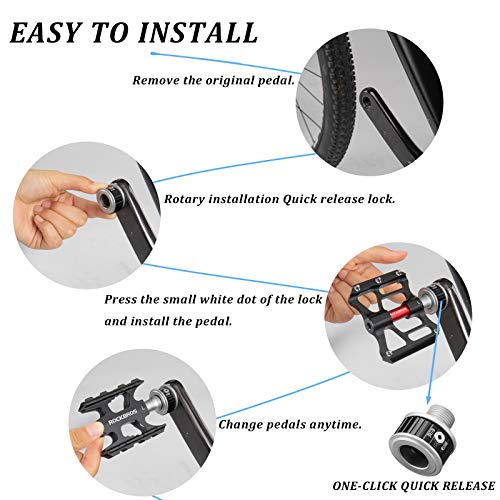 EASY TO INSTALL

Remove the original pedal.

Rotary installation Quick release lock.

Press the small white dot of the lock and install the pedal.

ROCKBROS

Change pedals anytime.

ONE-CLICK QUICK RELEASE