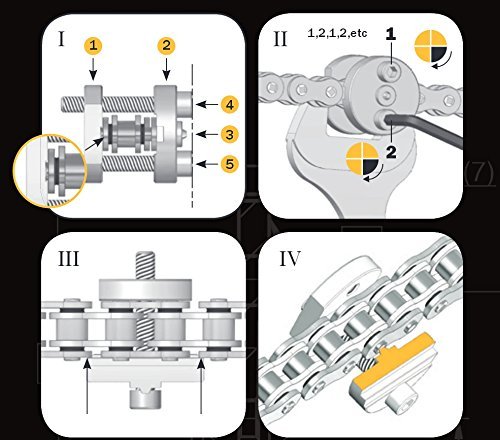 I
1
2
4
3
5

II
1,2,1,2,etc
1
2

(7)

III

IV