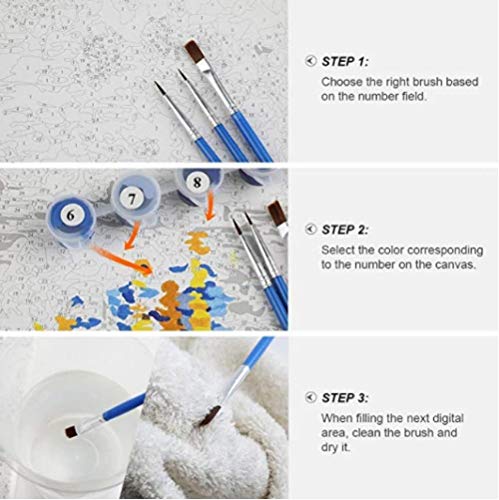 STEP 1:
Choose the right brush based on the number field.

6
7
8

STEP 2:
Select the color corresponding to the number on the canvas.

STEP 3:
When filling the next digital area, clean the brush and dry it.