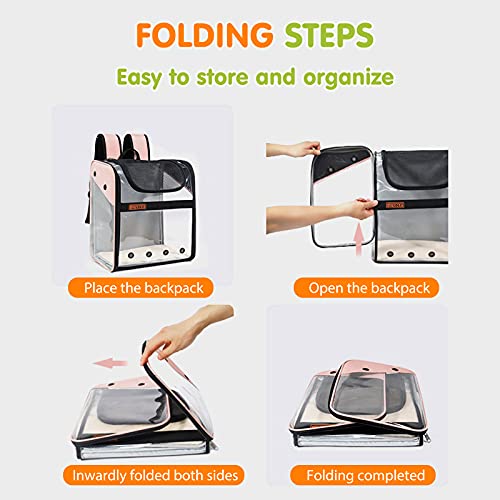 FOLDING STEPS

Easy to store and organize

Place the backpack

Open the backpack

Inwardly folded both sides

Folding completed