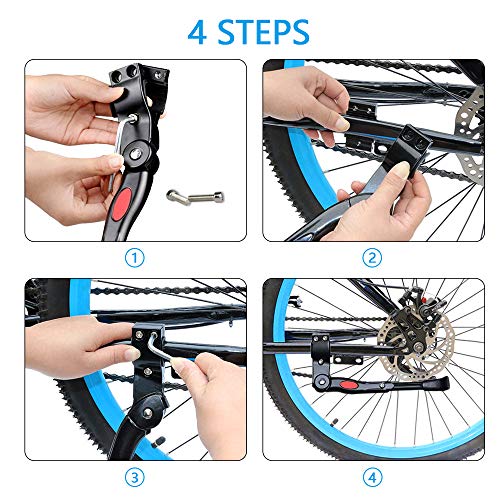 4 STEPS

①

②

③

④