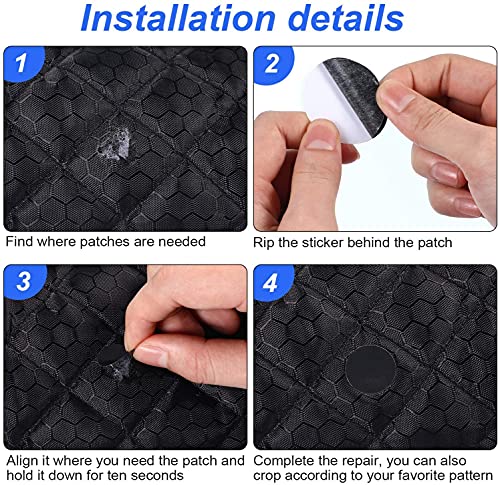 Installation details

1

Find where patches are needed

2

Rip the sticker behind the patch

3

Align it where you need the patch and hold it down for ten seconds

4

Complete the repair, you can also crop according to your favorite pattern