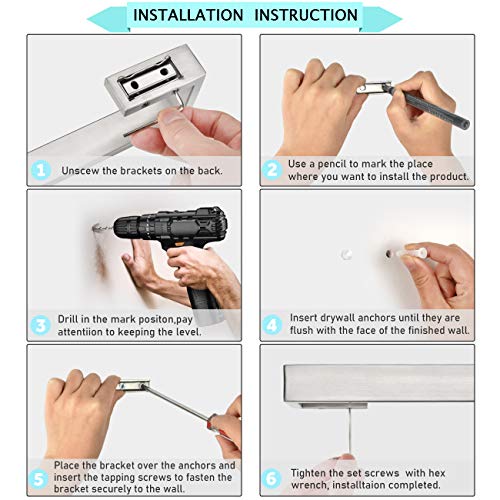 INSTALLATION INSTRUCTION

1 Unscew the brackets on the back.

2 Use a pencil to mark the place where you want to install the product.

3 Drill in the mark positon,pay attentiion to keeping the level.

4 Insert drywall anchors until they are flush with the face of the finished wall.

5 Place the bracket over the anchors and insert the tapping screws to fasten the bracket securely to the wall.

6 Tighten the set screws with hex wrench, installtaion completed.