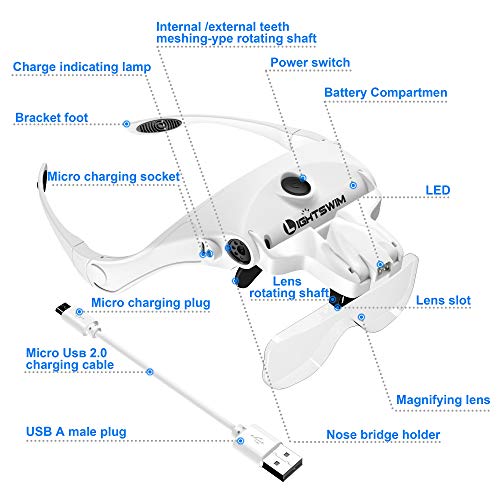 Internal /external teeth meshing-ype rotating shaft

Charge indicating lamp

Power switch

Battery Compartmen

Bracket foot

Micro charging socket

LED

LIGHTSWIM

Lens rotating shaft

Micro charging plug

Lens slot

Micro Usв 2.0 charging cable

Magnifying lens

USB A male plug

Nose bridge holder