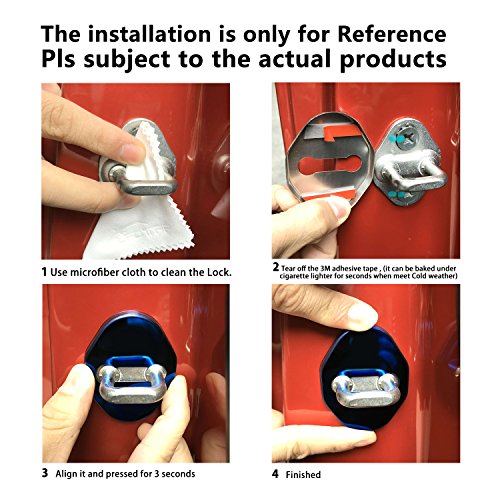 The installation is only for Reference
Pls subject to the actual products

1 Use microfiber cloth to clean the Lock.

2 Tear off the 3M adhesive tape , (it can be baked under cigarette lighter for seconds when meet Cold weather)

3 Align it and pressed for 3 seconds

4 Finished