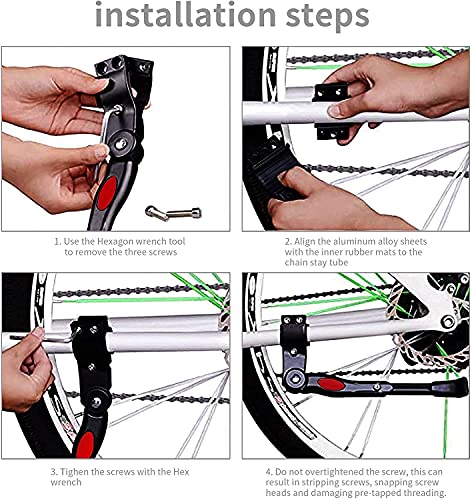 installation steps

1. Use the Hexagon wrench tool to remove the three screws

2. Align the aluminum alloy sheets with the inner rubber mats to the chain stay tube

3. Tighen the screws with the Hex wrench

4. Do not overtightened the screw, this can result in stripping screws, snapping screw heads and damaging pre-tapped threading.