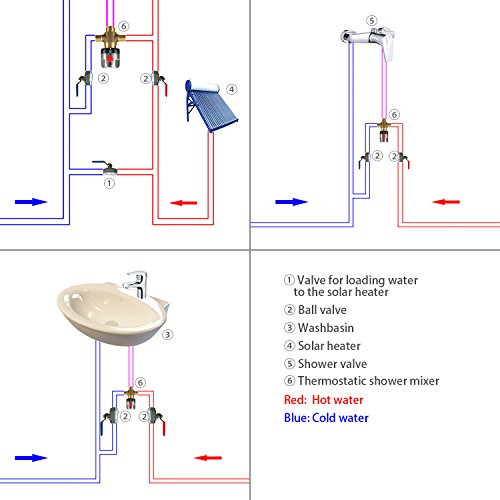 ⑥
②
②
④
①

⑤
⑥
②
②

③
⑥
②
②

① Valve for loading water to the solar heater
② Ball valve
③ Washbasin
④ Solar heater
⑤ Shower valve
⑥ Thermostatic shower mixer
Red: Hot water
Blue: Cold water