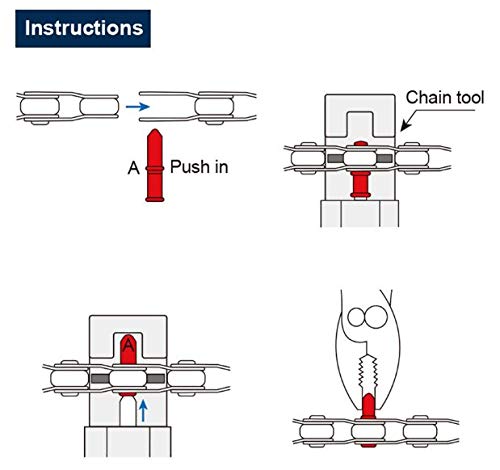 Instructions

A Push in

Chain tool

A