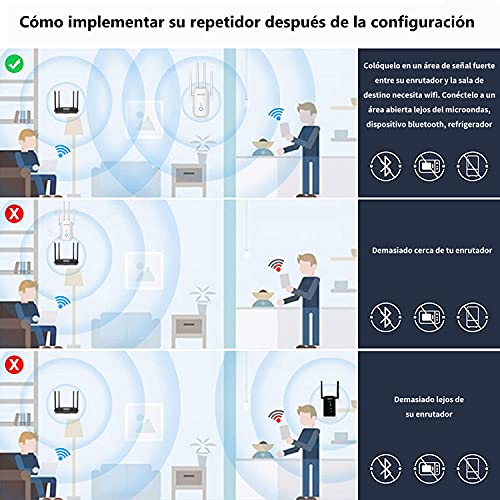 Cómo implementar su repetidor después de la configuración

Colóquelo en un área de señal fuerte entre su enrutador y la sala de destino necesita wifi. Conéctelo a un área abierta lejos del microondas, dispositivo bluetooth, refrigerador

Demasiado cerca de tu enrutador

Demasiado lejos de su enrutador