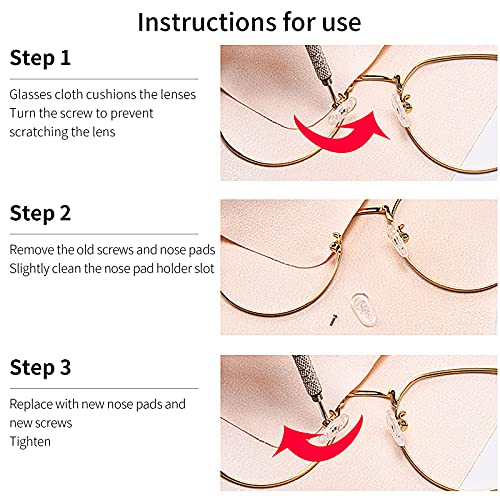 Instructions for use

Step 1

Glasses cloth cushions the lenses
Turn the screw to prevent scratching the lens

Step 2

Remove the old screws and nose pads
Slightly clean the nose pad holder slot

Step 3

Replace with new nose pads and new screws
Tighten