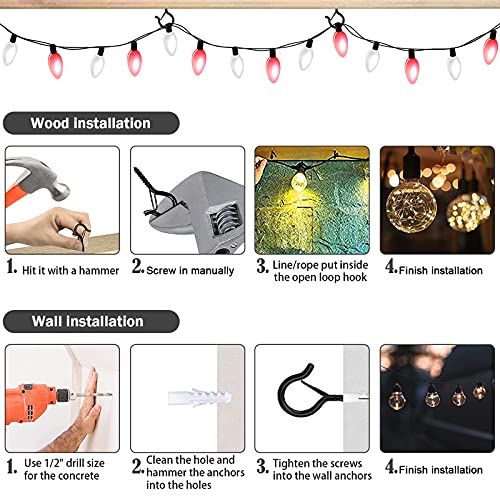 Wood installation

1. Hit it with a hammer

2. Screw in manually

3. Line/rope put inside the open loop hook

4. Finish installation

Wall installation

1. Use 1/2" drill size for the concrete

2. Clean the hole and hammer the anchors into the holes

3. Tighten the screws into the wall anchors

4. Finish installation