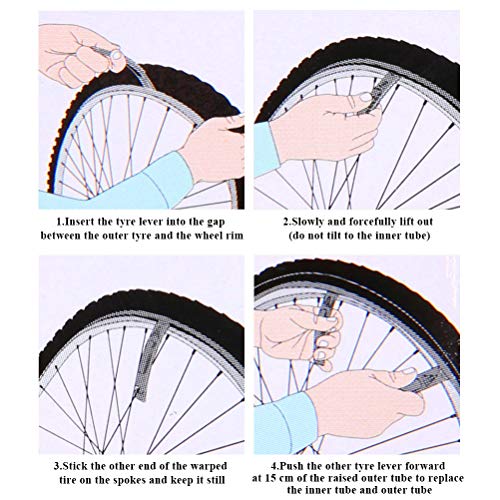 1.Insert the tyre lever into the gap between the outer tyre and the wheel rim

2.Slowly and forcefully lift out (do not tilt to the inner tube)

3.Stick the other end of the warped tire on the spokes and keep it still

4.Push the other tyre lever forward at 15 cm of the raised outer tube to replace the inner tube and outer tube