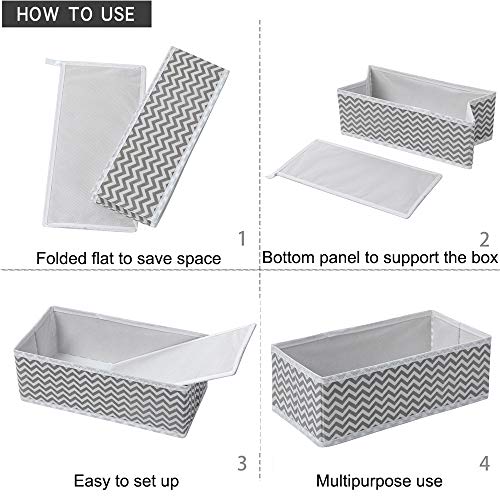 HOW TO USE

1
Folded flat to save space

2
Bottom panel to support the box

3
Easy to set up

4
Multipurpose use