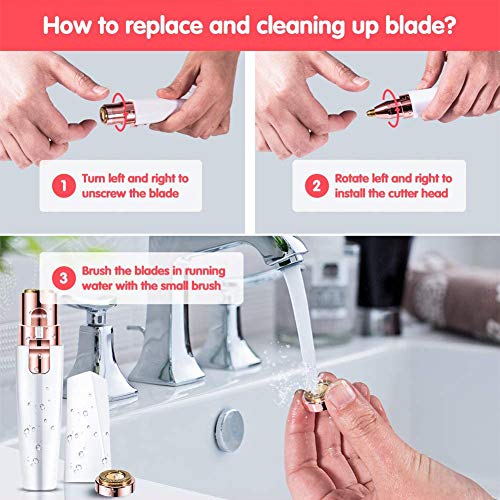 How to replace and cleaning up blade?

1 Turn left and right to unscrew the blade

2 Rotate left and right to install the cutter head

3 Brush the blades in running water with the small brush