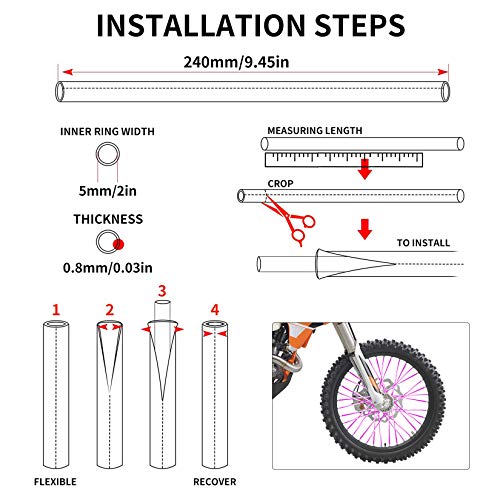 INSTALLATION STEPS

240mm/9.45in

INNER RING WIDTH

5mm/2in

THICKNESS

0.8mm/0.03in

MEASURING LENGTH

CROP

TO INSTALL

1

2

3

4

FLEXIBLE

RECOVER