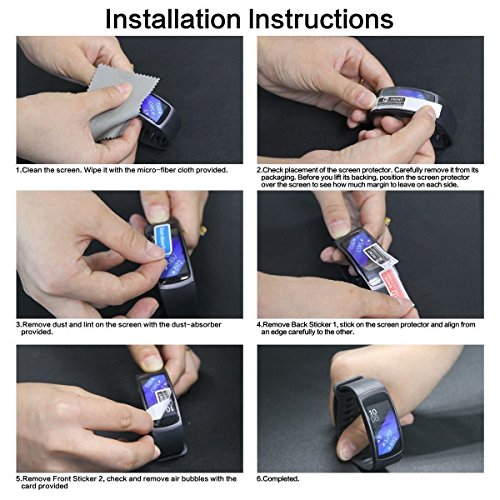 Installation Instructions

1.Clean the screen. Wipe it with the micro-fiber cloth provided.

2.Check placement of the screen protector. Carefully remove it from its packaging. Before you lift its backing, position the screen protector over the screen to see how much margin to leave on each side.

3.Remove dust and lint on the screen with the dust-absorber provided.

4.Remove Back Sticker 1, stick on the screen protector and align from an edge carefully to the other.

5.Remove Front Sticker 2, check and remove air bubbles with the card provided

6.Completed.