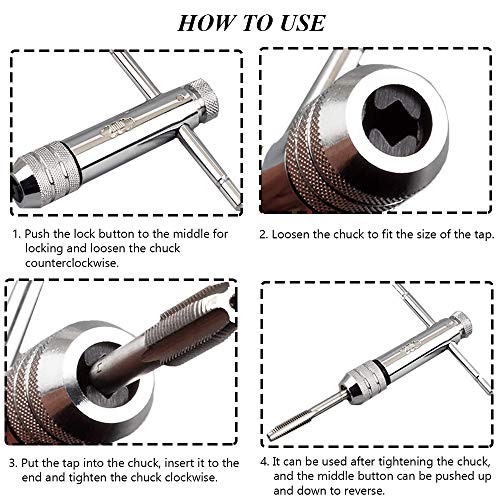 HOW TO USE

1. Push the lock button to the middle for locking and loosen the chuck counterclockwise.

2. Loosen the chuck to fit the size of the tap.

3. Put the tap into the chuck, insert it to the end and tighten the chuck clockwise.

4. It can be used after tightening the chuck, and the middle button can be pushed up and down to reverse.