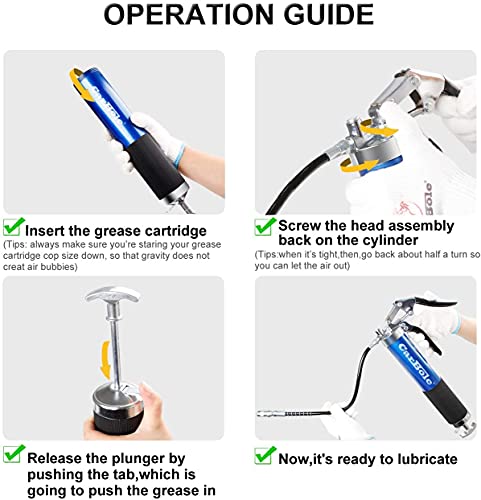 OPERATION GUIDE

CarBole

Insert the grease cartridge
(Tips: always make sure you're staring your grease cartridge cop size down, so that gravity does not creat air bubbies)

Bole

Screw the head assembly back on the cylinder
(Tips:when it's tight,then,go back about half a turn so you can let the air out)

Release the plunger by pushing the tab,which is going to push the grease in

CarBole

Now,it's ready to lubricate