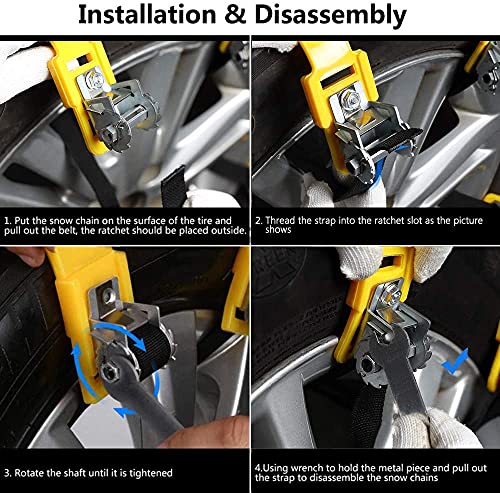 Installation & Disassembly

1. Put the snow chain on the surface of the tire and pull out the belt, the ratchet should be placed outside.

2. Thread the strap into the ratchet slot as the picture shows

3. Rotate the shaft until it is tightened

4.Using wrench to hold the metal piece and pull out the strap to disassemble the snow chains