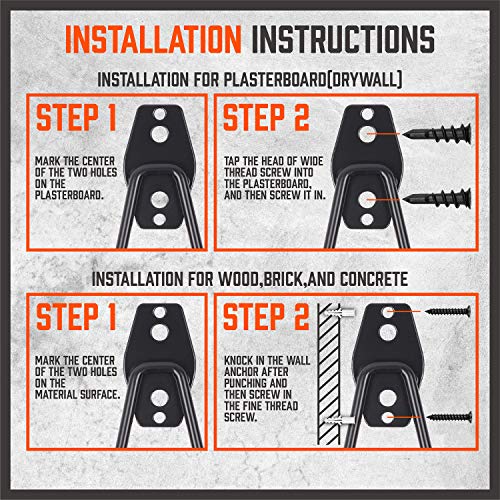 INSTALLATION INSTRUCTIONS

INSTALLATION FOR PLASTERBOARD(DRYWALL)

STEP 1

MARK THE CENTER OF THE TWO HOLES ON THE PLASTERBOARD.

STEP 2

TAP THE HEAD OF WIDE THREAD SCREW INTO THE PLASTERBOARD, AND THEN SCREW IT IN.

INSTALLATION FOR WOOD,BRICK,AND CONCRETE

STEP 1

MARK THE CENTER OF THE TWO HOLES ON THE MATERIAL SURFACE.

STEP 2

KNOCK IN THE WALL ANCHOR AFTER PUNCHING AND THEN SCREW IN THE FINE THREAD SCREW.