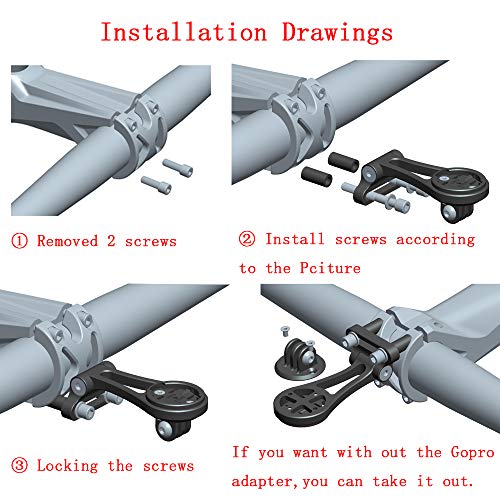 Installation Drawings

① Removed 2 screws

② Install screws according to the Pciture

③ Locking the screws

If you want with out the Gopro adapter,you can take it out.