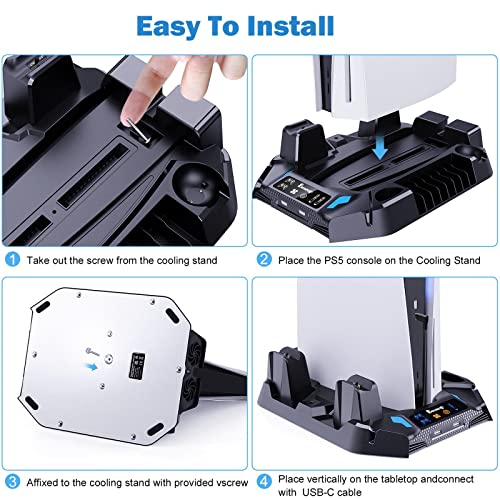 Easy To Install

1 Take out the screw from the cooling stand

2 Place the PS5 console on the Cooling Stand

3 Affixed to the cooling stand with provided vscrew

4 Place vertically on the tabletop andconnect with USB-C cable