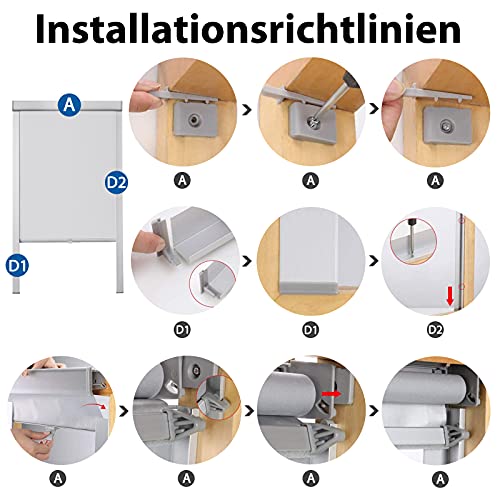 Installationsrichtlinien

A

D2

D1

A

A

A

D1

D1

D2

A

A

A

A