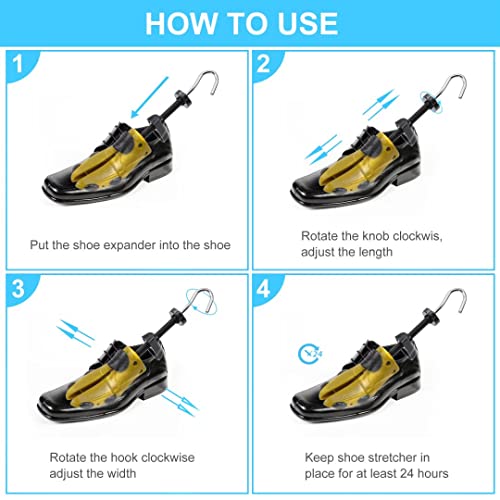 HOW TO USE

1

Put the shoe expander into the shoe

2

Rotate the knob clockwis, adjust the length

3

Rotate the hook clockwise adjust the width

4

24

Keep shoe stretcher in place for at least 24 hours