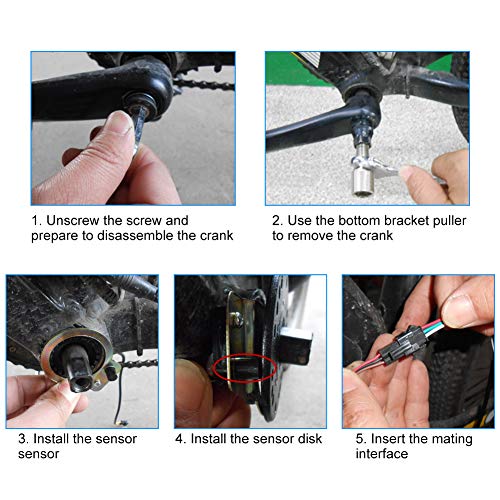 1. Unscrew the screw and prepare to disassemble the crank

2. Use the bottom bracket puller to remove the crank

3. Install the sensor sensor

4. Install the sensor disk

5. Insert the mating interface