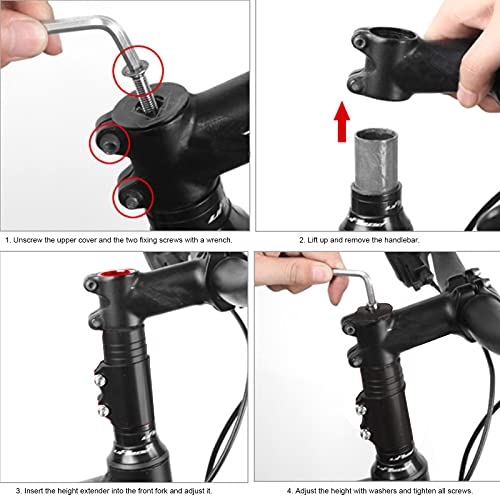 1. Unscrew the upper cover and the two fixing screws with a wrench.

2. Lift up and remove the handlebar.

3. Insert the height extender into the front fork and adjust it.

4. Adjust the height with washers and tighten all screws.