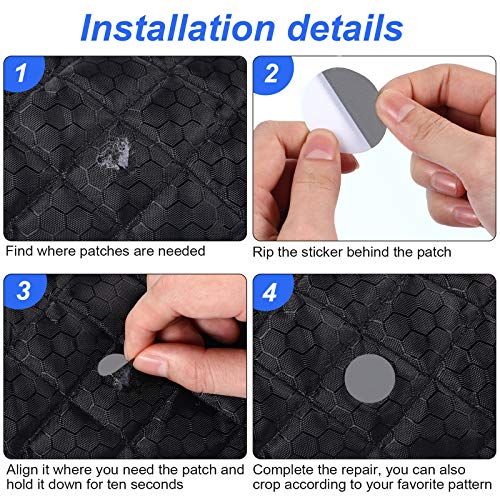 Installation details

1

Find where patches are needed

2

Rip the sticker behind the patch

3

Align it where you need the patch and hold it down for ten seconds

4

Complete the repair, you can also crop according to your favorite pattern