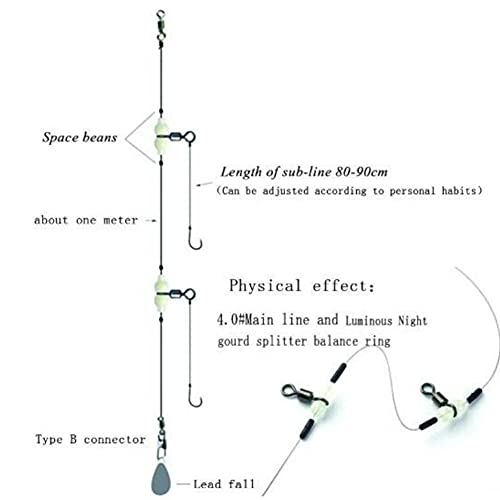 Space beans

Length of sub-line 80-90cm
(Can be adjusted according to personal habits)

about one meter

Physical effect:

4.0#Main line and Luminous Night gourd splitter balance ring

Type B connector

Lead fall