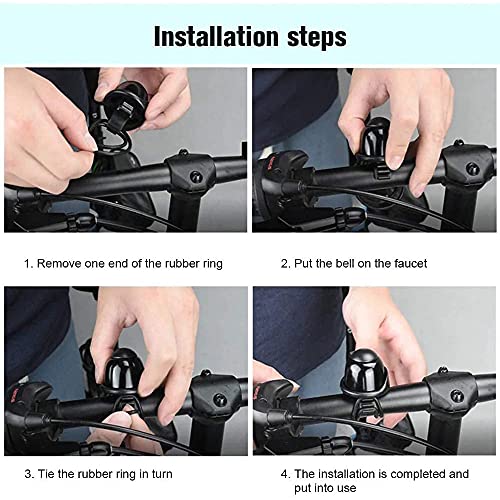 Installation steps

1. Remove one end of the rubber ring

2. Put the bell on the faucet

3. Tie the rubber ring in turn

4. The installation is completed and put into use