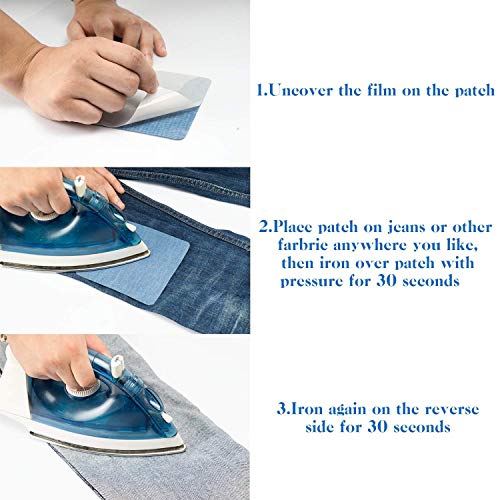 1.Uncover the film on the patch

2.Place patch on jeans or other farbric anywhere you like, then iron over patch with pressure for 30 seconds

3.Iron again on the reverse side for 30 seconds