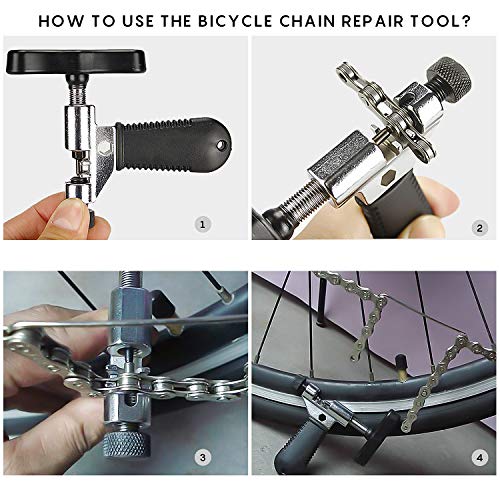 HOW TO USE THE BICYCLE CHAIN REPAIR TOOL?

1

2

3

4