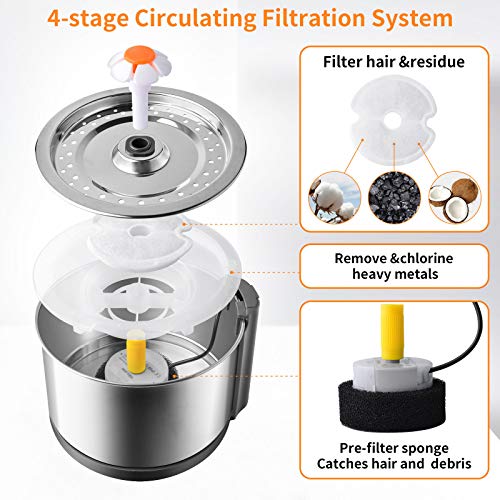 4-stage Circulating Filtration System

Filter hair &residue

Remove &chlorine heavy metals

Pre-filter sponge
Catches hair and debris