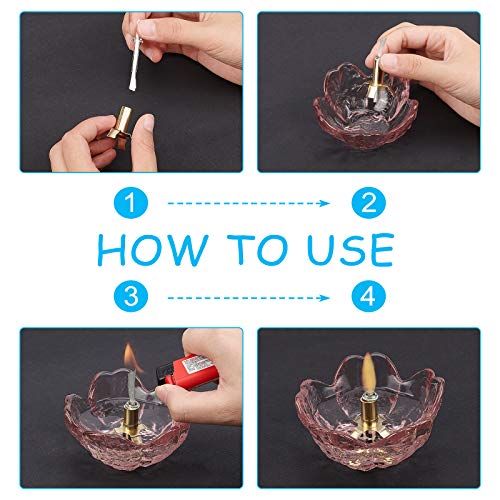 1 2

HOW TO USE

3 4