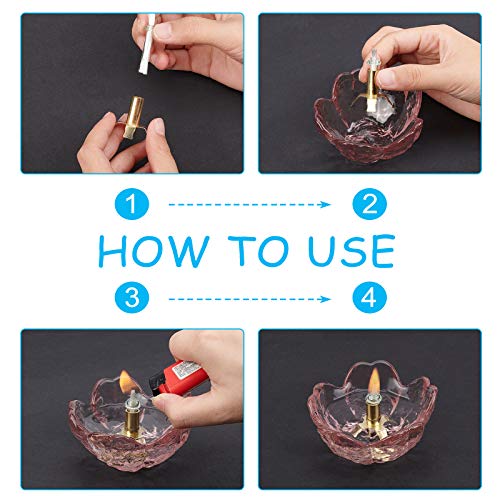 1 2

HOW TO USE

3 4