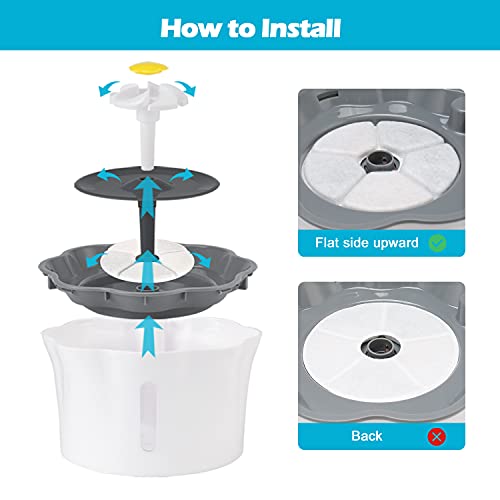 How to Install

Flat side upward

Back