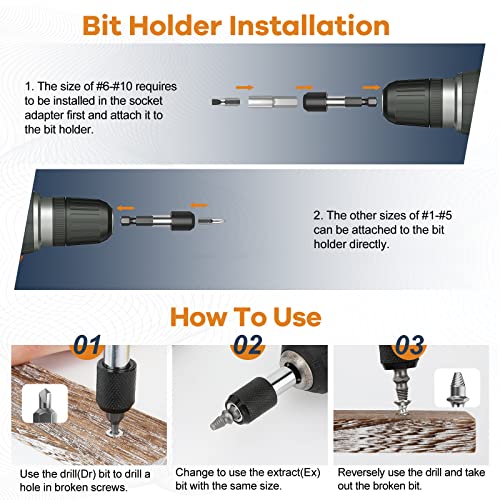 Bit Holder Installation

1. The size of #6-#10 requires to be installed in the socket adapter first and attach it to the bit holder.

2. The other sizes of #1-#5 can be attached to the bit holder directly.

How To Use

01

Use the drill(Dr) bit to drill a hole in broken screws.

02

Change to use the extract(Ex) bit with the same size.

03

Reversely use the drill and take out the broken bit.