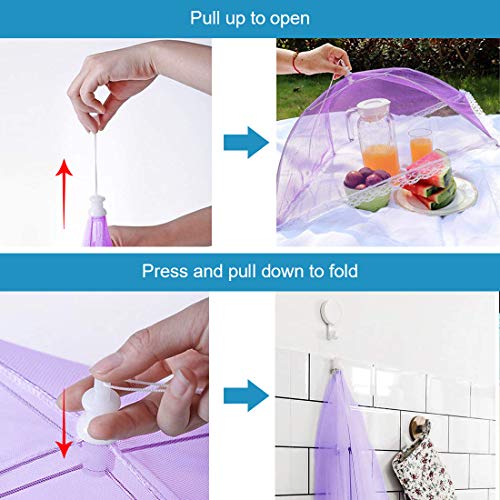 Pull up to open

Press and pull down to fold